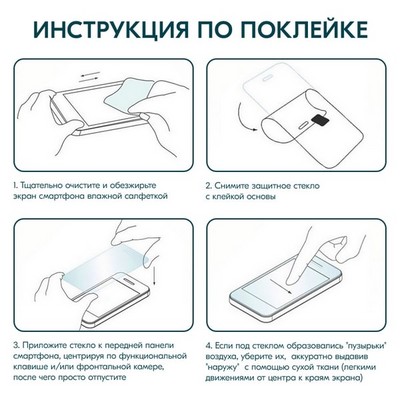 ИНСТРУКЦИЯ ПО ПОКЛЕЙКЕ

1. Тщательно очистите и обезжирьте экран смартфона влажной салфеткой

2. Снимите защитное стекло с клейкой основы

3. Приложите стекло к передней панели смартфона, центрируя по функциональной клавише и/или фронтальной камере, после чего просто отпустите

4. Если под стеклом образовались "пузырьки" воздуха, уберите их, аккуратно выдавив "наружу" с помощью сухой ткани (легкими движениями от центра к краям экрана)